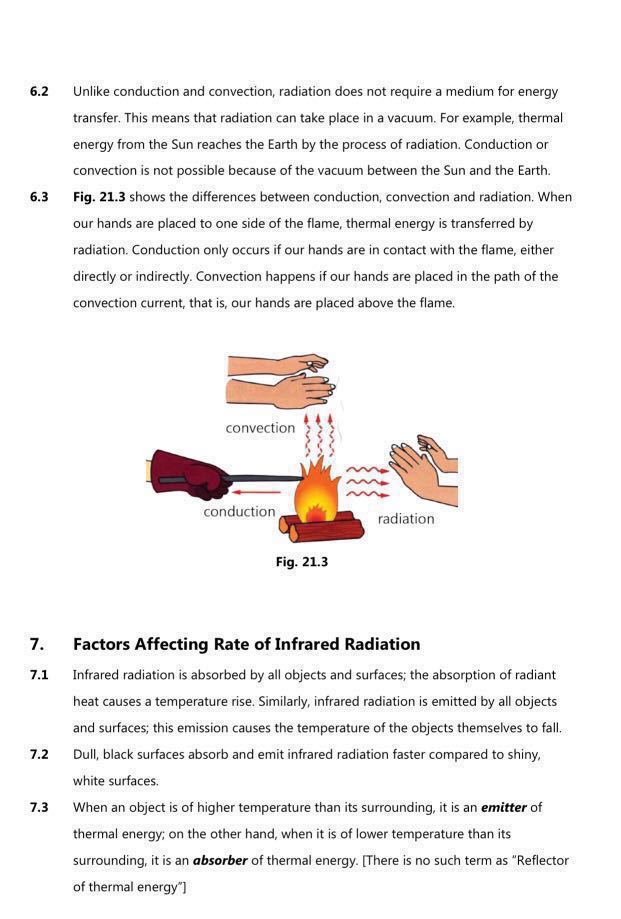 6.2 Unlike conduction and convection, radiation does not require a medium for energy transfer. This means that radiation can take place in a vacuum. For example, thermal energy from the Sun reaches the Earth by the process of radiation. Conduction or convection is not possible because of the vacuum between the Sun and the Earth.

6.3 Fig. 21.3 shows the differences between conduction, convection and radiation. When our hands are placed to one side of the flame, thermal energy is transferred by radiation. Conduction only occurs if our hands are in contact with the flame, either directly or indirectly. Convection happens if our hands are placed in the path of the convection current, that is, our hands are placed above the flame.

convection

conduction

radiation

Fig. 21.3

7. Factors Affecting Rate of Infrared Radiation

7.1 Infrared radiation is absorbed by all objects and surfaces; the absorption of radiant heat causes a temperature rise. Similarly, infrared radiation is emitted by all objects and surfaces; this emission causes the temperature of the objects themselves to fall.

7.2 Dull, black surfaces absorb and emit infrared radiation faster compared to shiny, white surfaces.

7.3 When an object is of higher temperature than its surrounding, it is an emitter of thermal energy; on the other hand, when it is of lower temperature than its surrounding, it is an absorber of thermal energy. [There is no such term as "Reflector of thermal energy"]